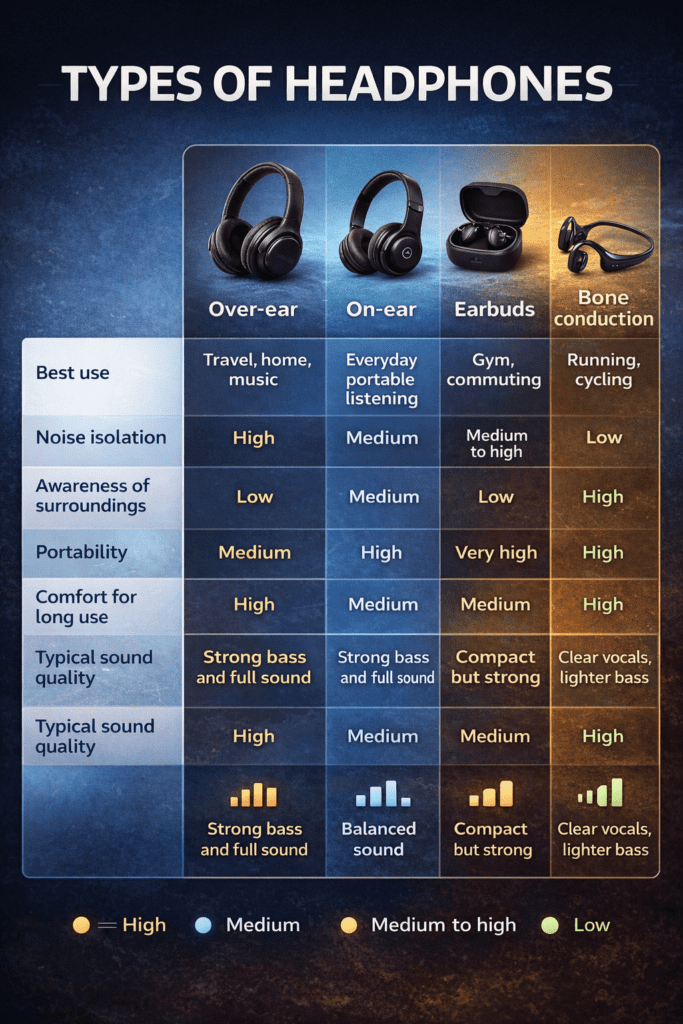 TYPES OF HEADPHONES

| | Over-ear | On-ear | Earbuds | Bone conduction |
|---|---|---|---|---|
| Best use | Travel, home, music | Everyday portable listening | Gym, commuting | Running, cycling |
| Noise isolation | High | Medium | Medium to high | Low |
| Awareness of surroundings | Low | Medium | Low | High |
| Portability | Medium | High | Very high | High |
| Comfort for long use | High | Medium | Medium | High |
| Typical sound quality | Strong bass and full sound | Strong bass and full sound | Compact but strong | Clear vocals, lighter bass |
| Typical sound quality | High | Medium | Medium | High |
| | Strong bass and full sound | Balanced sound | Compact but strong | Clear vocals, lighter bass |

= High   Medium   Medium to high   Low